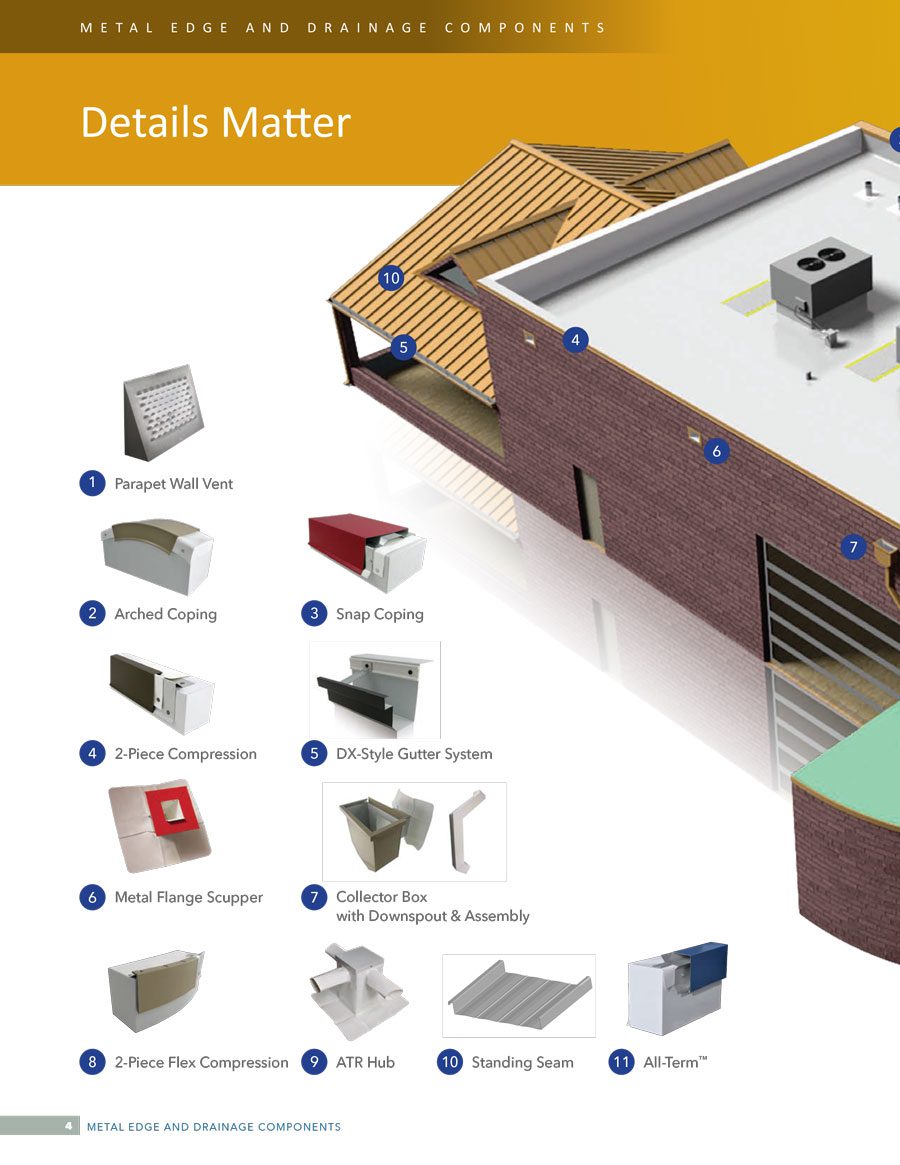 METAL EDGE AND DRAINAGE COMPONENTS

Details Matter

10

5

4

6

7

1 Parapet Wall Vent

2 Arched Coping

3 Snap Coping

4 2-Piece Compression

5 DX-Style Gutter System

6 Metal Flange Scupper

7 Collector Box with Downspout & Assembly

8 2-Piece Flex Compression

9 ATR Hub

10 Standing Seam

11 All-Term™

4 METAL EDGE AND DRAINAGE COMPONENTS